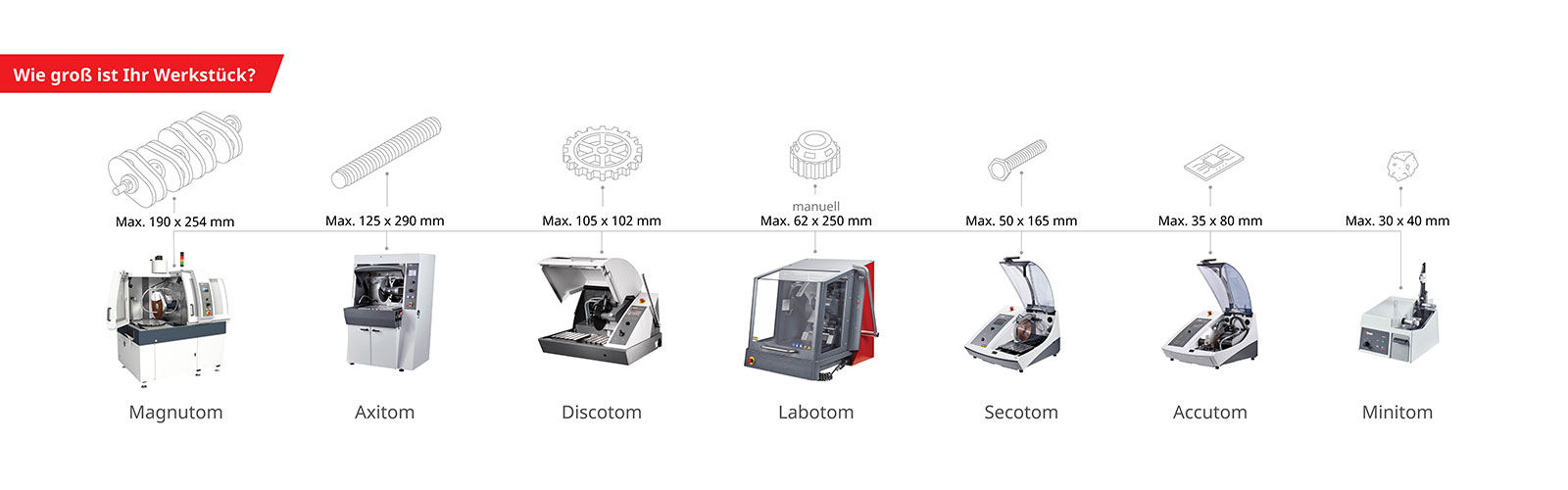 Wie groß ist Ihr Werkstück?

Max. 190 x 254 mm

Max. 125 x 290 mm

Max. 105 x 102 mm

manuell
Max. 62 x 250 mm

Max. 50 x 165 mm

Max. 35 x 80 mm

Max. 30 x 40 mm

Magnutom

Axitom

Discotom

Labotom

Secotom

Accutom

Minitom